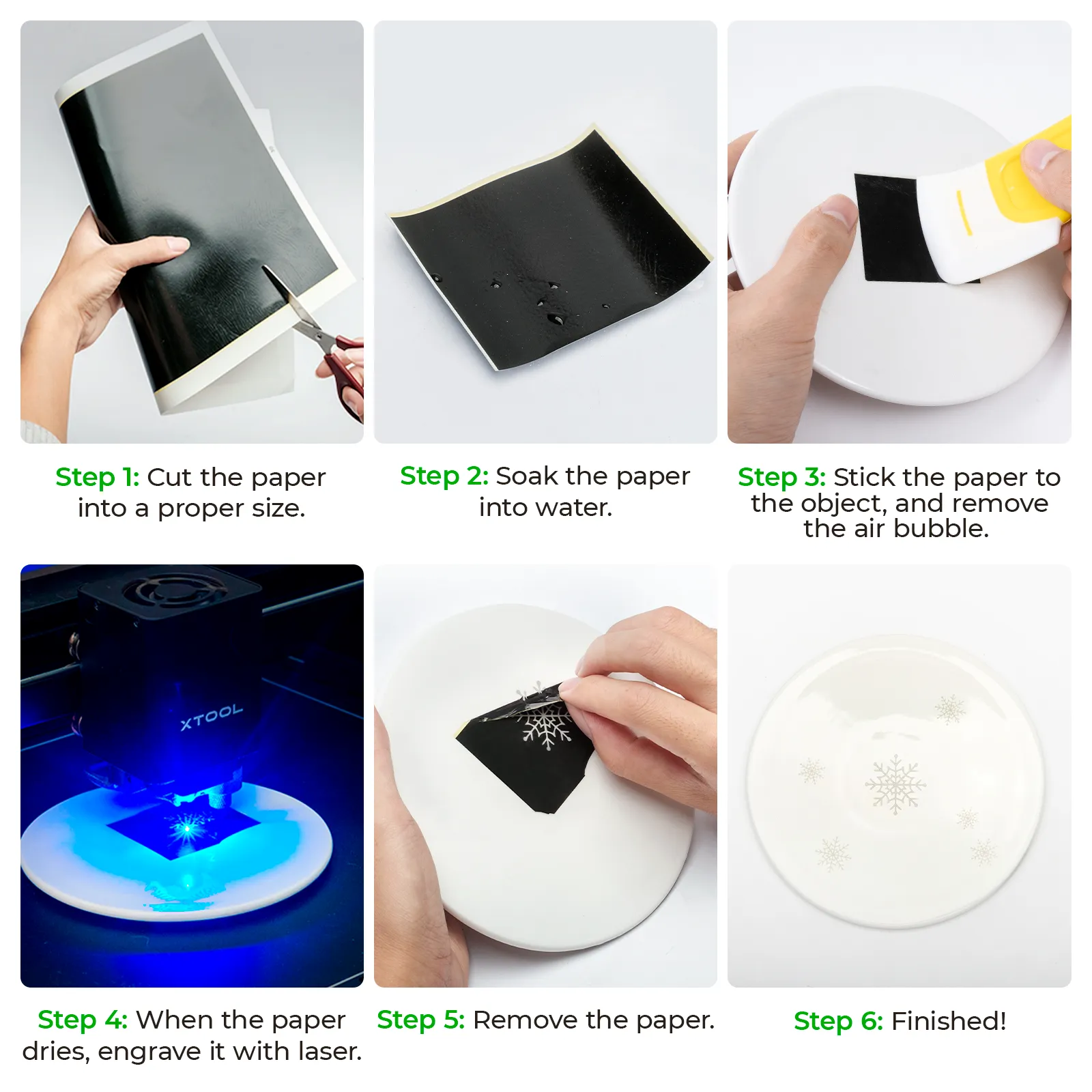 Step 1: Cut the paper into a proper size.

Step 2: Soak the paper into water.

Step 3: Stick the paper to the object, and remove the air bubble.

XTOOL

Step 4: When the paper dries, engrave it with laser.

Step 5: Remove the paper.

Step 6: Finished!